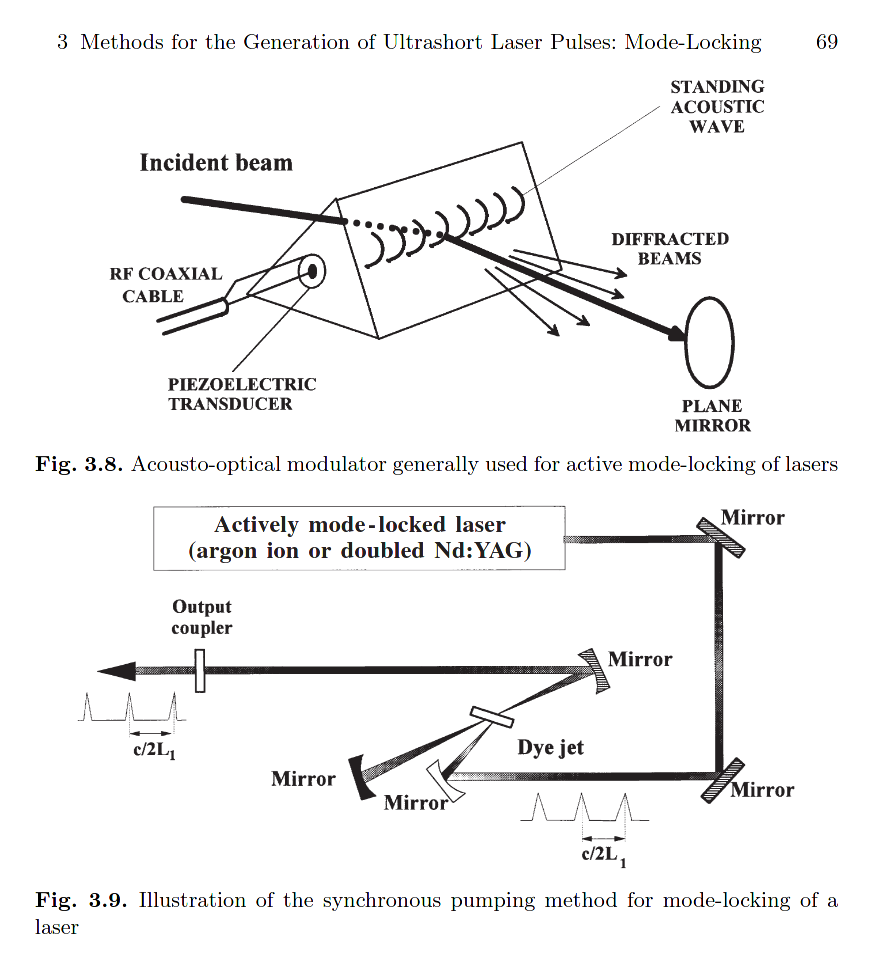 3 Methods for the Generation of Ultrashort Laser Pulses: Mode-Locking 69

STANDING ACOUSTIC WAVE

Incident beam

DIFFRACTED BEAMS

RF COAXIAL CABLE

PIEZOELECTRIC TRANSDUCER

PLANE MIRROR

**Fig. 3.8.** Acousto-optical modulator generally used for active mode-locking of lasers

Actively mode-locked laser (argon ion or doubled Nd:YAG)

Mirror

Output coupler

Mirror

$c/2L_1$

Dye jet

Mirror

Mirror

Mirror

$c/2L_1$

**Fig. 3.9.** Illustration of the synchronous pumping method for mode-locking of a laser